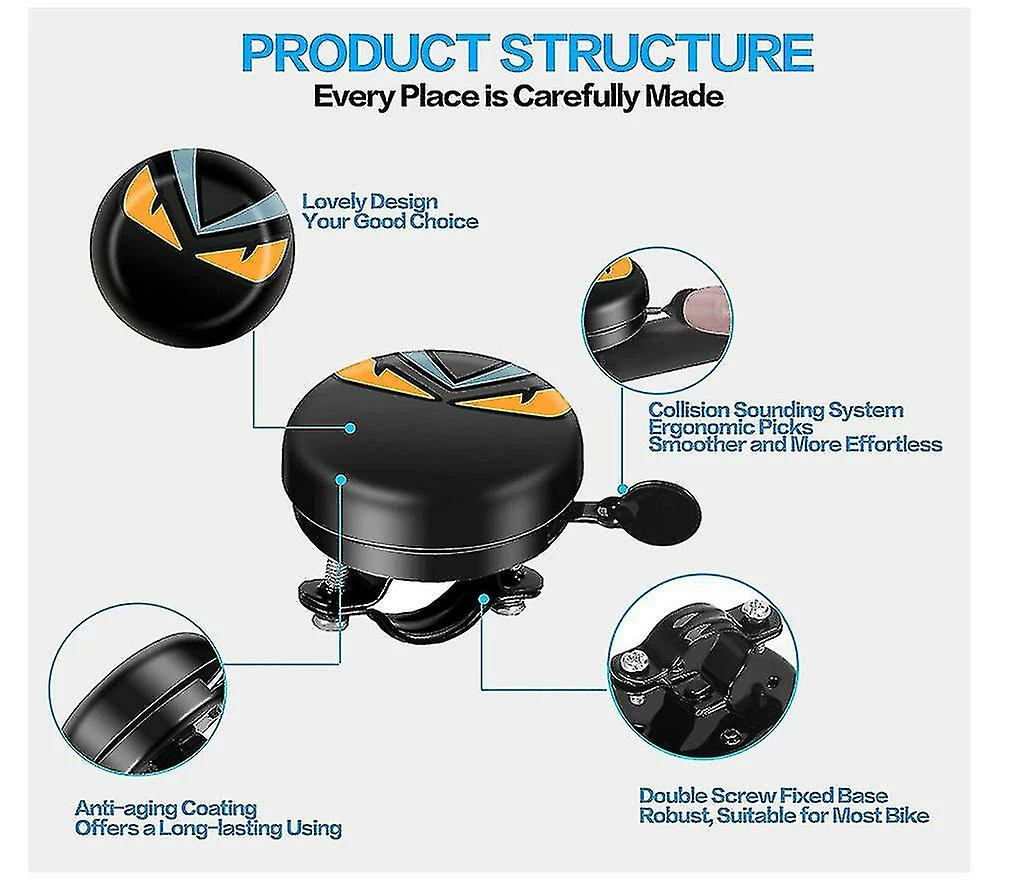 PRODUCT STRUCTURE
Every Place is Carefully Made

Lovely Design
Your Good Choice

Collision Sounding System
Ergonomic Picks
Smoother and More Effortless

Anti-aging Coating
Offers a Long-lasting Using

Double Screw Fixed Base
Robust, Suitable for Most Bike