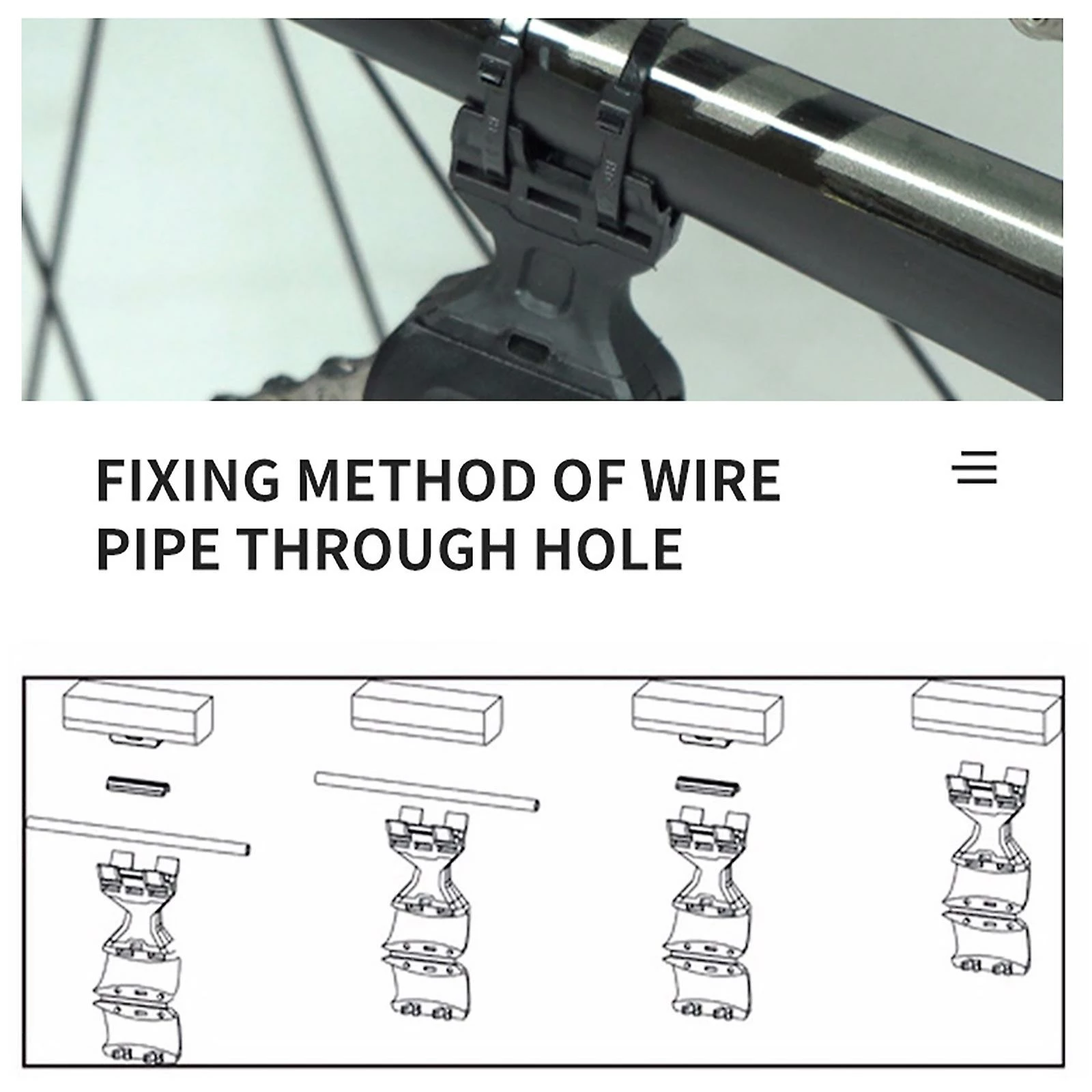 FIXING METHOD OF WIRE PIPE THROUGH HOLE