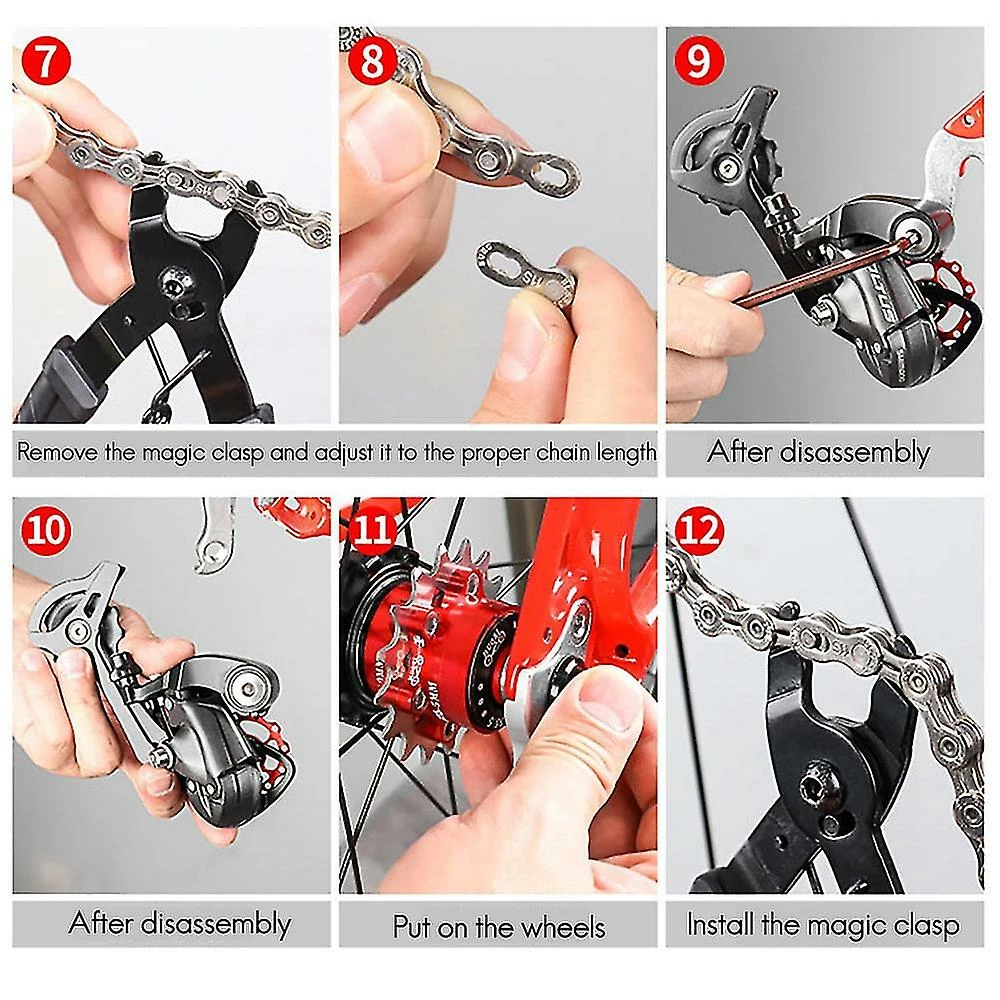 7

8

9

Remove the magic clasp and adjust it to the proper chain length

After disassembly

10

11

12

After disassembly

Put on the wheels

Install the magic clasp