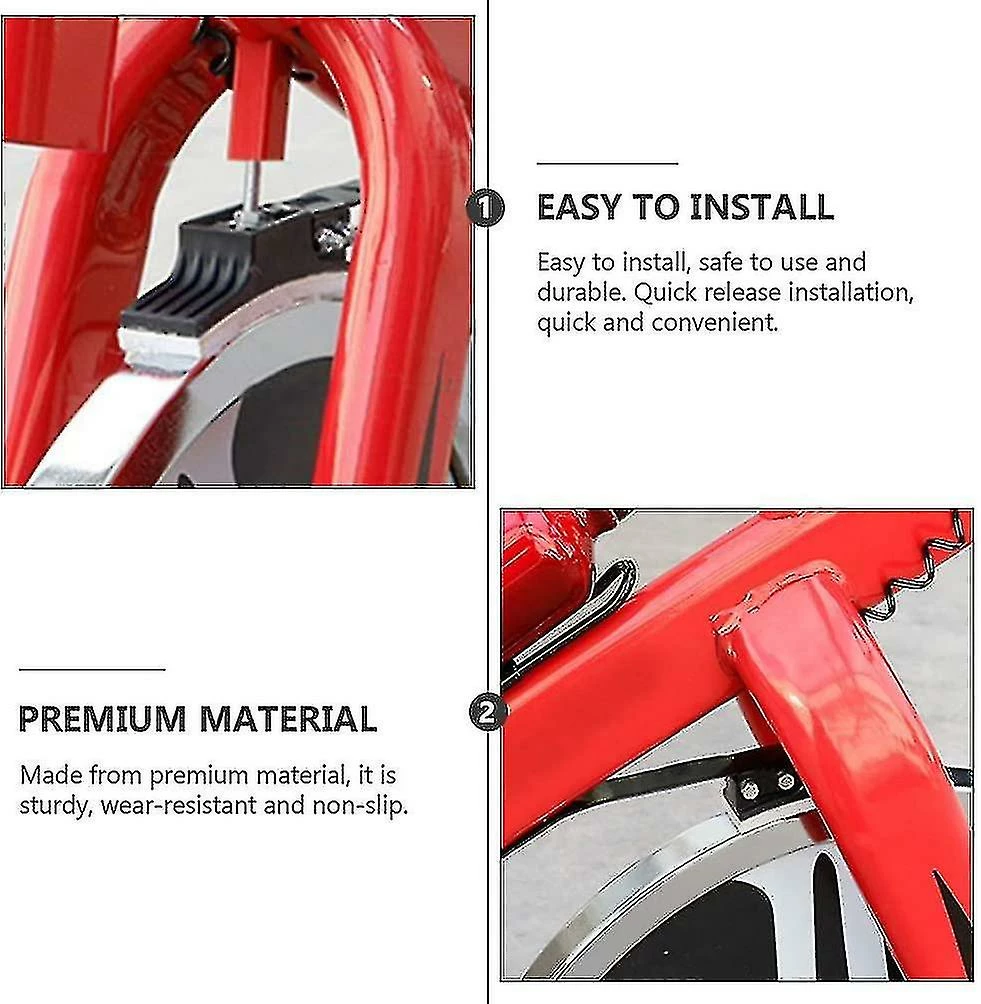 1

EASY TO INSTALL

Easy to install, safe to use and durable. Quick release installation, quick and convenient.

PREMIUM MATERIAL

Made from premium material, it is sturdy, wear-resistant and non-slip.

2