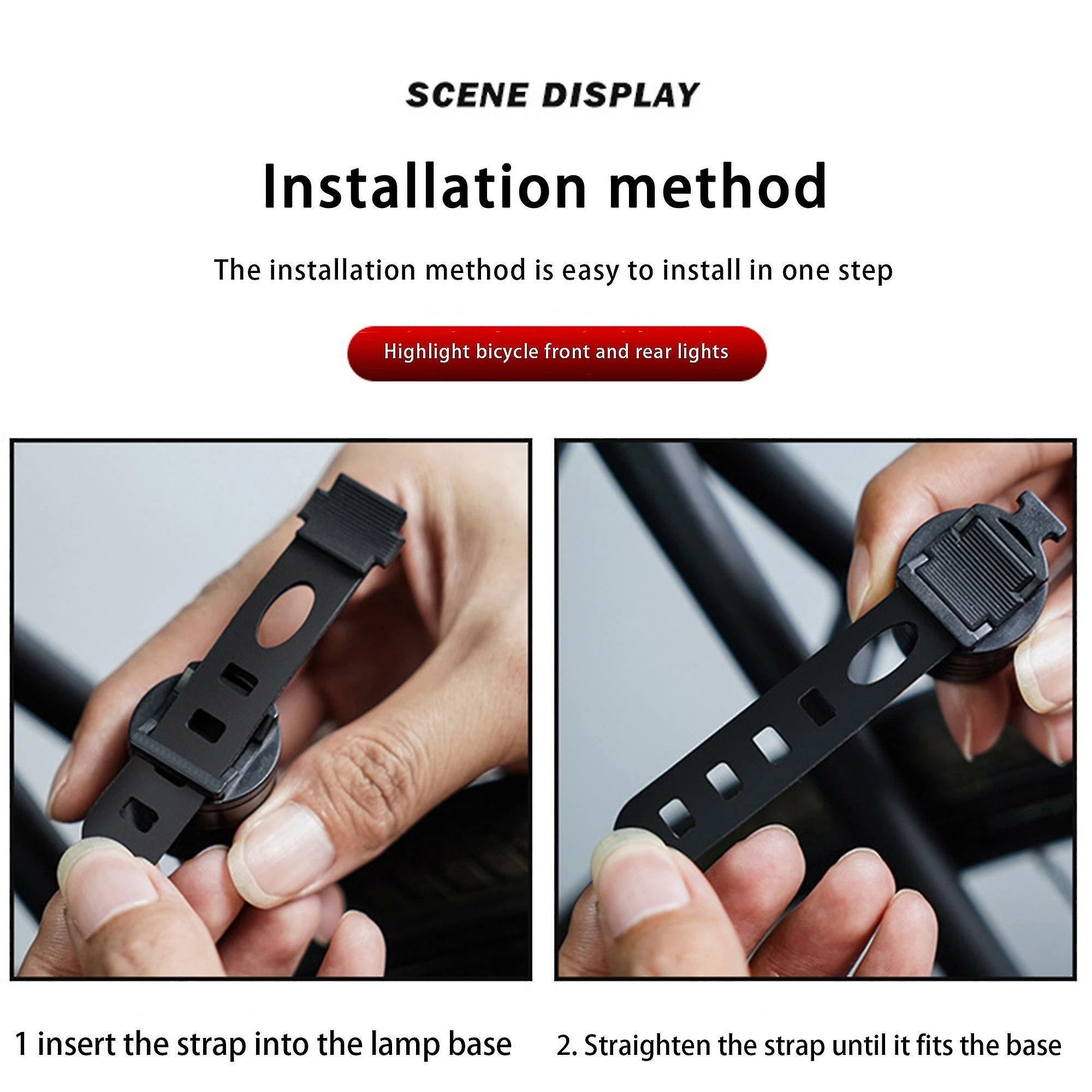 SCENE DISPLAY

Installation method

The installation method is easy to install in one step

Highlight bicycle front and rear lights

1 insert the strap into the lamp base

2. Straighten the strap until it fits the base