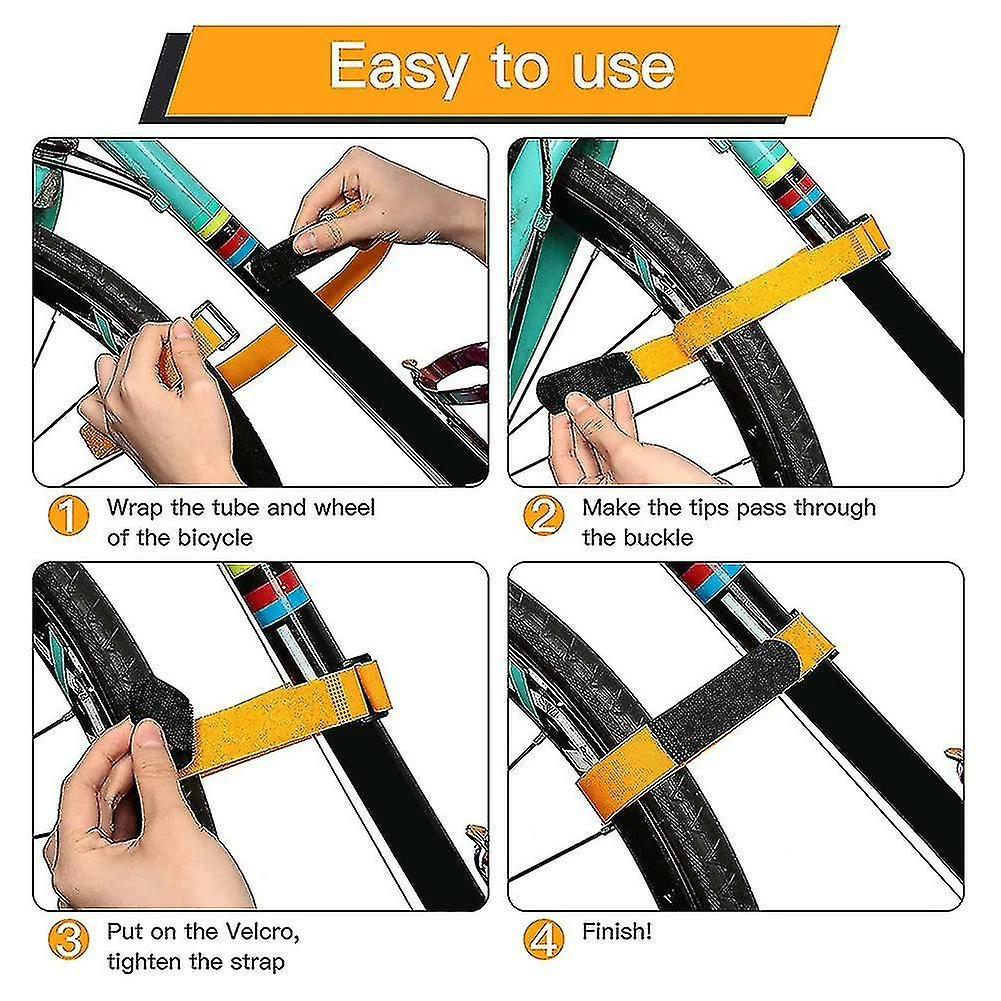 Easy to use

1 Wrap the tube and wheel of the bicycle

2 Make the tips pass through the buckle

3 Put on the Velcro, tighten the strap

4 Finish!